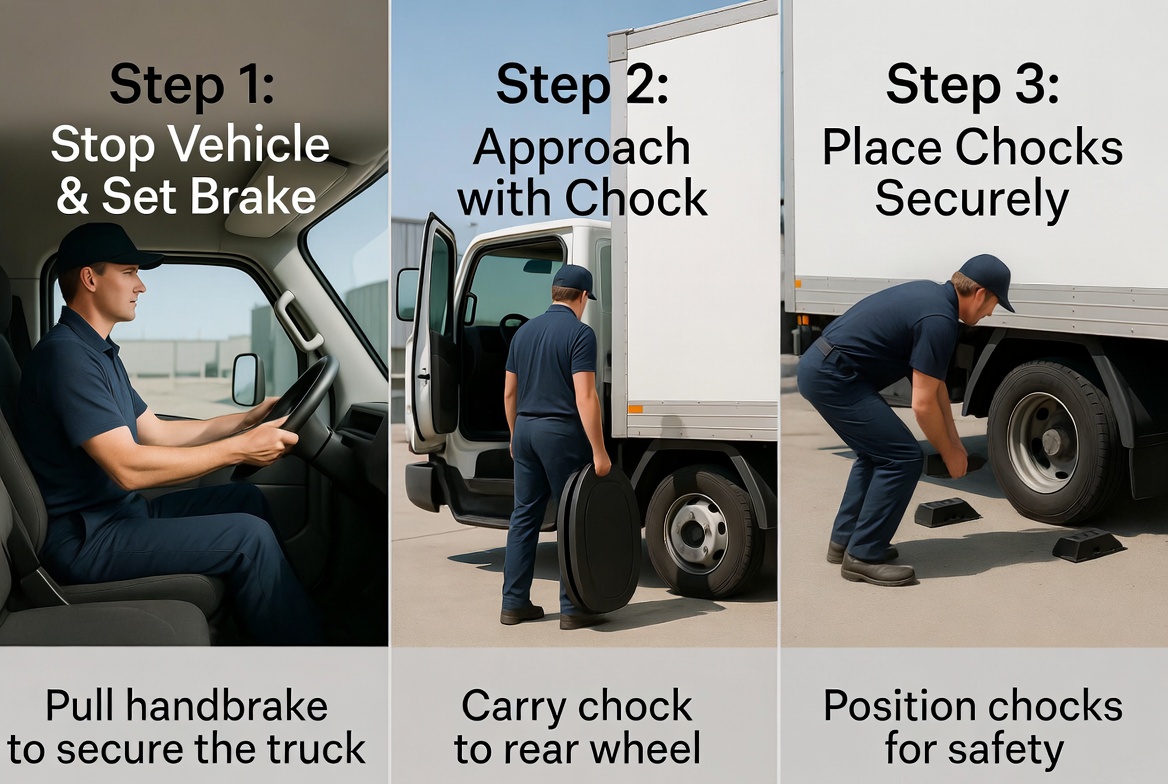 Step 1:
Stop Vehicle & Set Brake

Pull handbrake to secure the truck

Step 2:
Approach with Chock

Carry chock to rear wheel

Step 3:
Place Chocks Securely

Position chocks for safety