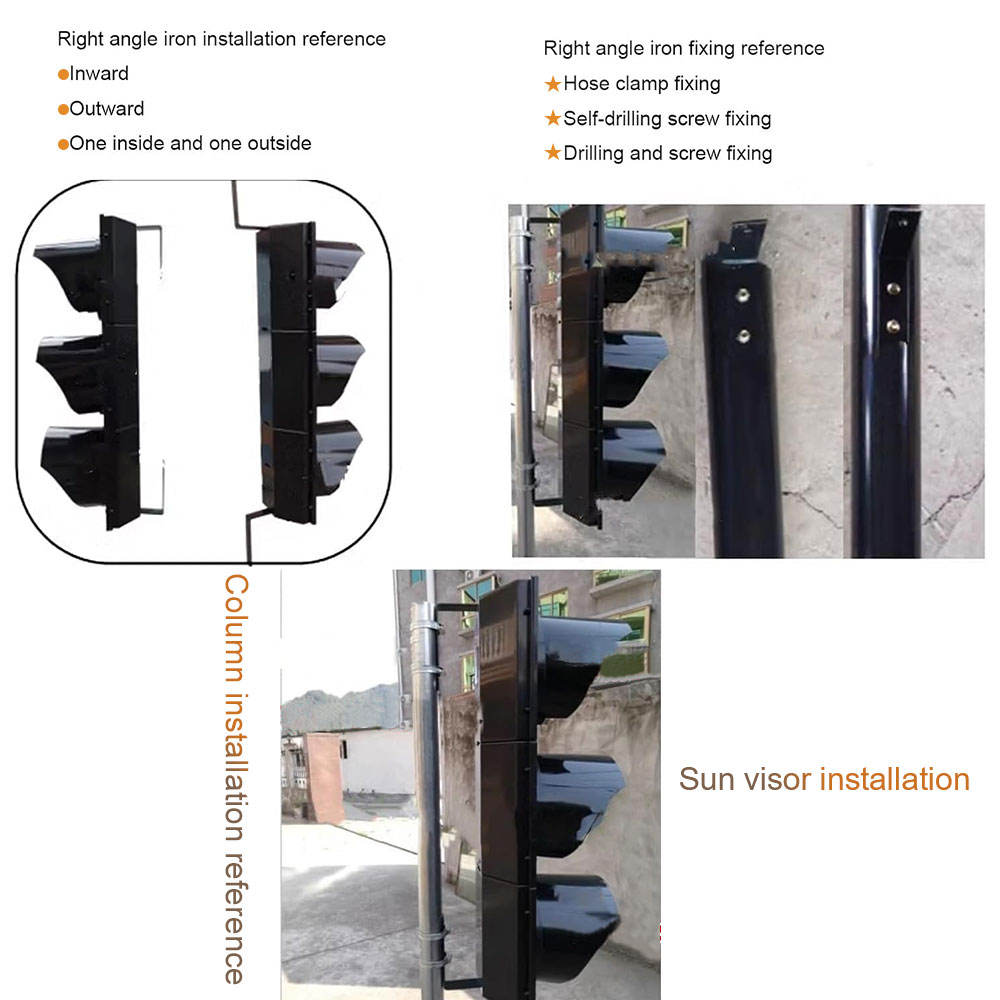 Right angle iron installation reference
●Inward
●Outward
●One inside and one outside

Right angle iron fixing reference
★Hose clamp fixing
★Self-drilling screw fixing
★Drilling and screw fixing

Column installation reference

Sun visor installation